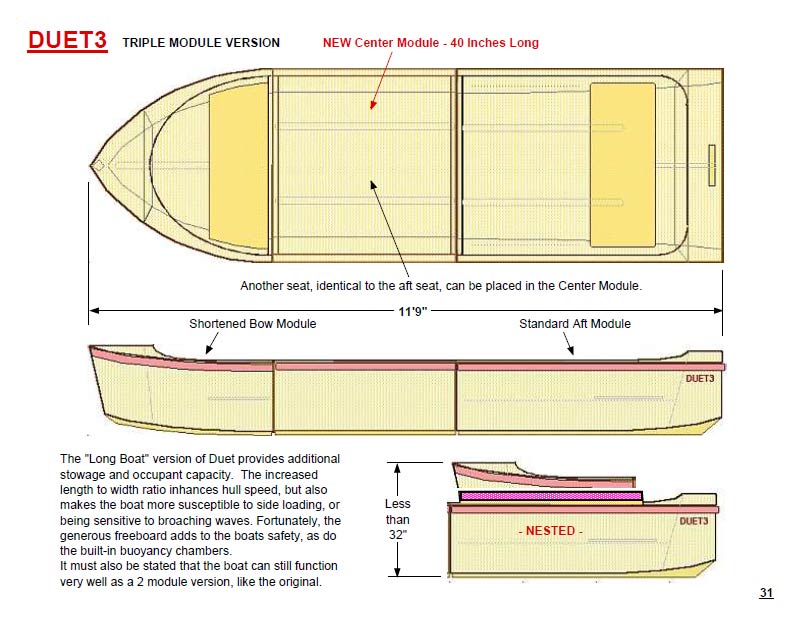 DUET3 TRIPLE MODULE VERSION

NEW Center Module - 40 Inches Long

Another seat, identical to the aft seat, can be placed in the Center Module.

11'9"

Shortened Bow Module

Standard Aft Module

DUET3

The "Long Boat" version of Duet provides additional stowage and occupant capacity. The increased length to width ratio inhances hull speed, but also makes the boat more susceptible to side loading, or being sensitive to broaching waves. Fortunately, the generous freeboard adds to the boats safety, as do the built-in buoyancy chambers.
It must also be stated that the boat can still function very well as a 2 module version, like the original.

Less than 32"

- NESTED -

DUET3

31