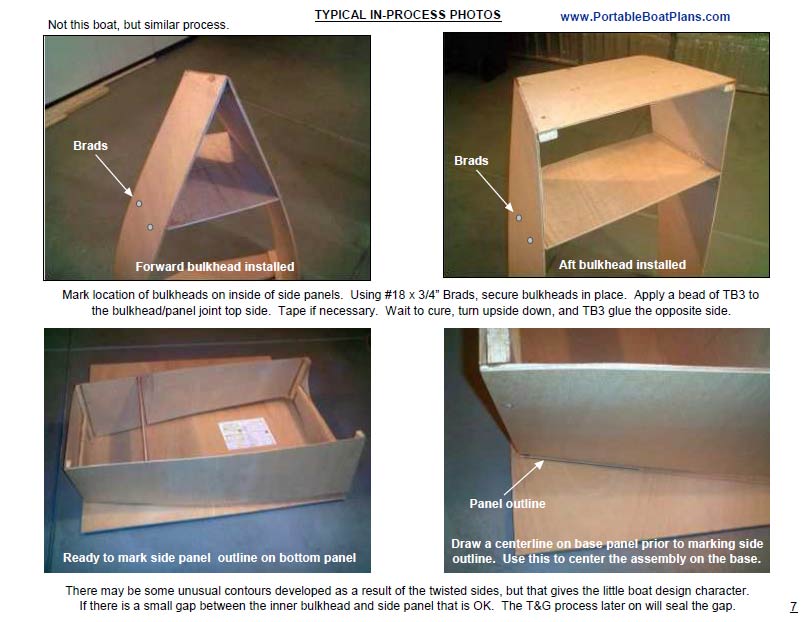 Not this boat, but similar process.

TYPICAL IN-PROCESS PHOTOS

www.PortableBoatPlans.com

Brads

Forward bulkhead installed

Brads

Aft bulkhead installed

Mark location of bulkheads on inside of side panels. Using #18 x 3/4" Brads, secure bulkheads in place. Apply a bead of TB3 to the bulkhead/panel joint top side. Tape if necessary. Wait to cure, turn upside down, and TB3 glue the opposite side.

Ready to mark side panel outline on bottom panel

Panel outline

Draw a centerline on base panel prior to marking side outline. Use this to center the assembly on the base.

There may be some unusual contours developed as a result of the twisted sides, but that gives the little boat design character. If there is a small gap between the inner bulkhead and side panel that is OK. The T&G process later on will seal the gap.

7