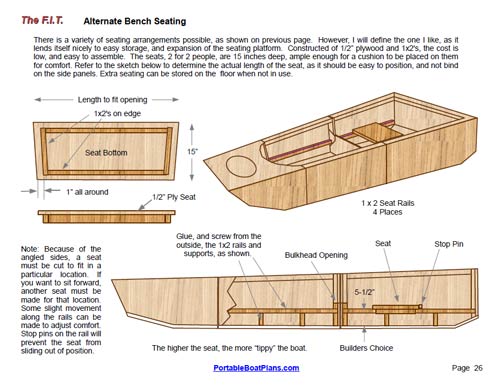 The F.I.T. Alternate Bench Seating

There is a variety of seating arrangements possible, as shown on previous page. However, I will define the one I like, as it lends itself nicely to easy storage, and expansion of the seating platform. Constructed of 1/2" plywood and 1x2's, the cost is low, and easy to assemble. The seats, 2 for 2 people, are 15 inches deep, ample enough for a cushion to be placed on them for comfort. Refer to the sketch below to determine the actual length of the seat, as it should be easy to position, and not bind on the side panels. Extra seating can be stored on the floor when not in use.

Length to fit opening

1x2's on edge

Seat Bottom

15"

1" all around

1/2" Ply Seat

1 x 2 Seat Rails
4 Places

Note: Because of the angled sides, a seat must be cut to fit in a particular location. If you want to sit forward, another seat must be made for that location. Some slight movement along the rails can be made to adjust comfort. Stop pins on the rail will prevent the seat from sliding out of position.

Glue, and screw from the outside, the 1x2 rails and supports, as shown.

Bulkhead Opening

Seat

Stop Pin

5-1/2"

The higher the seat, the more "tippy" the boat.

Builders Choice

PortableBoatPlans.com

Page 26