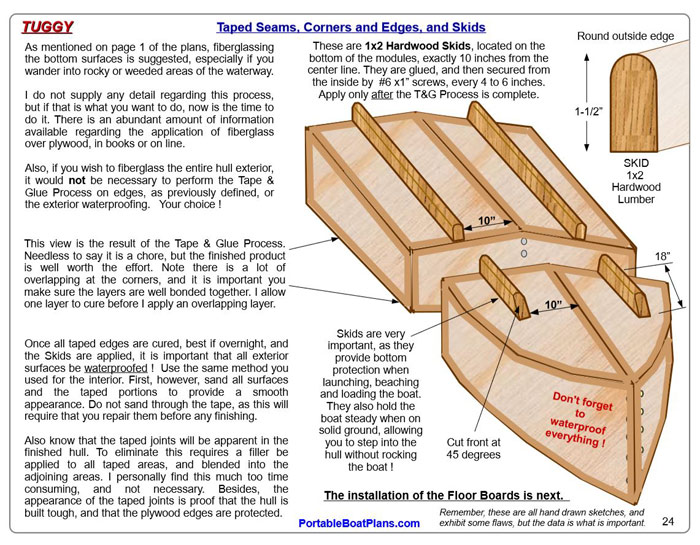 TUGGY

Taped Seams, Corners and Edges, and Skids

As mentioned on page 1 of the plans, fiberglassing the bottom surfaces is suggested, especially if you wander into rocky or weeded areas of the waterway.

I do not supply any detail regarding this process, but if that is what you want to do, now is the time to do it. There is an abundant amount of information available regarding the application of fiberglass over plywood, in books or on line.

Also, if you wish to fiberglass the entire hull exterior, it would not be necessary to perform the Tape & Glue Process on edges, as previously defined, or the exterior waterproofing. Your choice !

This view is the result of the Tape & Glue Process. Needless to say it is a chore, but the finished product is well worth the effort. Note there is a lot of overlapping at the corners, and it is important you make sure the layers are well bonded together. I allow one layer to cure before I apply an overlapping layer.

Once all taped edges are cured, best if overnight, and the Skids are applied, it is important that all exterior surfaces be waterproofed ! Use the same method you used for the interior. First, however, sand all surfaces and the taped portions to provide a smooth appearance. Do not sand through the tape, as this will require that you repair them before any finishing.

Also know that the taped joints will be apparent in the finished hull. To eliminate this requires a filler be applied to all taped areas, and blended into the adjoining areas. I personally find this much too time consuming, and not necessary. Besides, the appearance of the taped joints is proof that the hull is built tough, and that the plywood edges are protected.

These are 1x2 Hardwood Skids, located on the bottom of the modules, exactly 10 inches from the center line. They are glued, and then secured from the inside by #6 x1" screws, every 4 to 6 inches. Apply only after the T&G Process is complete.

Round outside edge

1-1/2"

SKID
1x2
Hardwood
Lumber

10"

18"

10"

Skids are very important, as they provide bottom protection when launching, beaching and loading the boat. They also hold the boat steady when on solid ground, allowing you to step into the hull without rocking the boat !

Cut front at 45 degrees

Don't forget to waterproof everything !

The installation of the Floor Boards is next.

PortableBoatPlans.com

Remember, these are all hand drawn sketches, and exhibit some flaws, but the data is what is important.

24