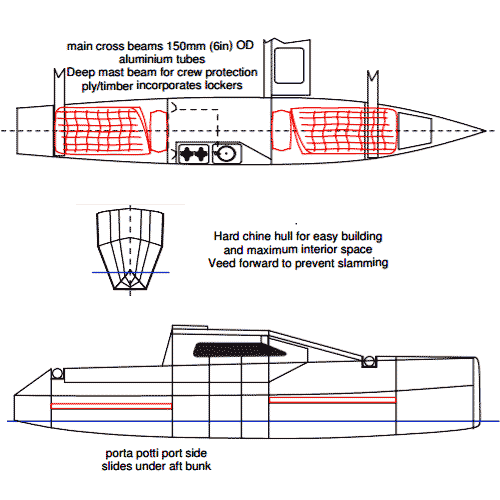 main cross beams 150mm (6in) OD
aluminium tubes
Deep mast beam for crew protection
ply/timber incorporates lockers

Hard chine hull for easy building
and maximum interior space
Veed forward to prevent slamming

porta potti port side
slides under aft bunk